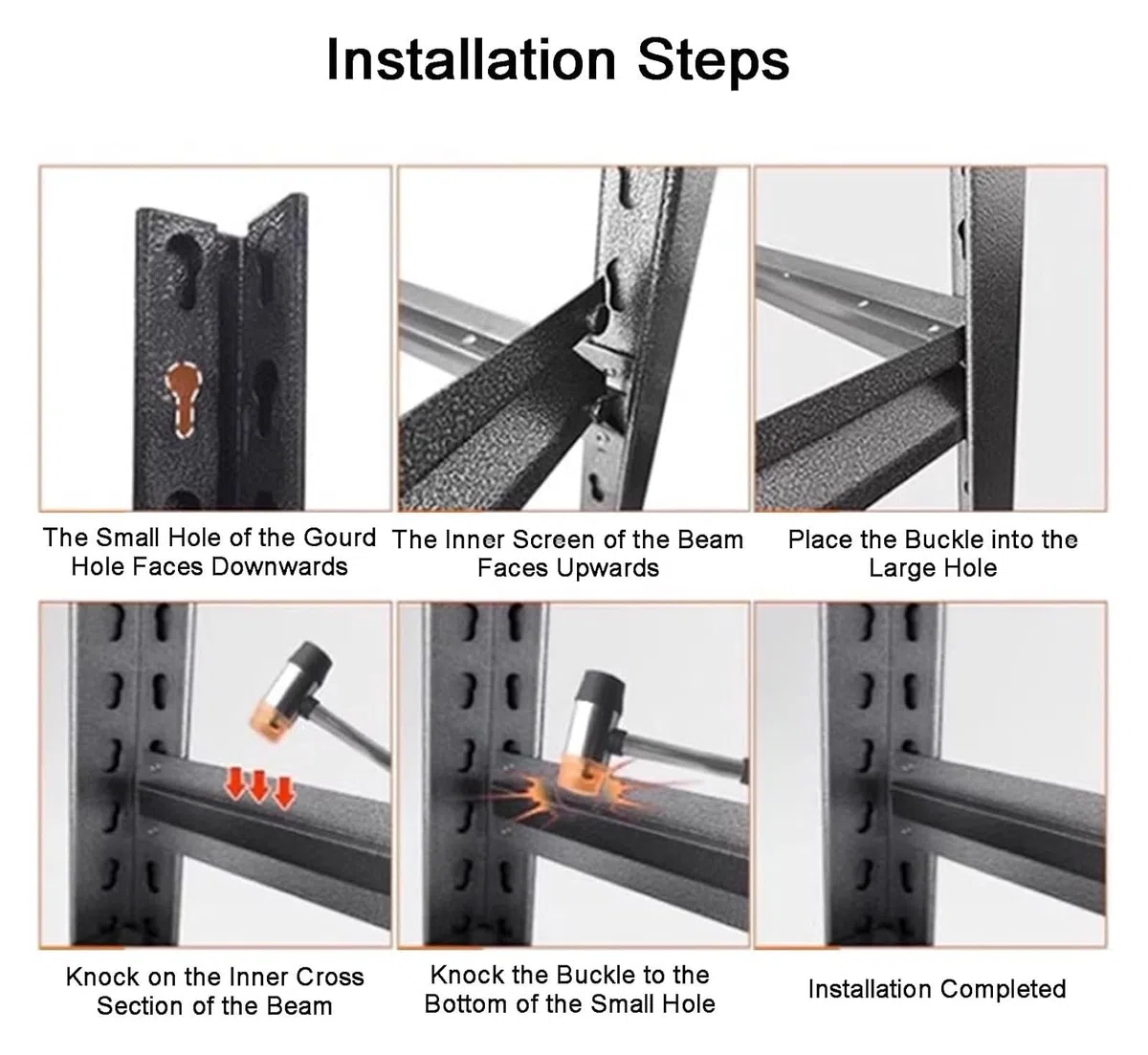 Installation Steps

The Small Hole of the Gourd Hole Faces Downwards

The Inner Screen of the Beam Faces Upwards

Place the Buckle into the Large Hole

Knock on the Inner Cross Section of the Beam

Knock the Buckle to the Bottom of the Small Hole

Installation Completed